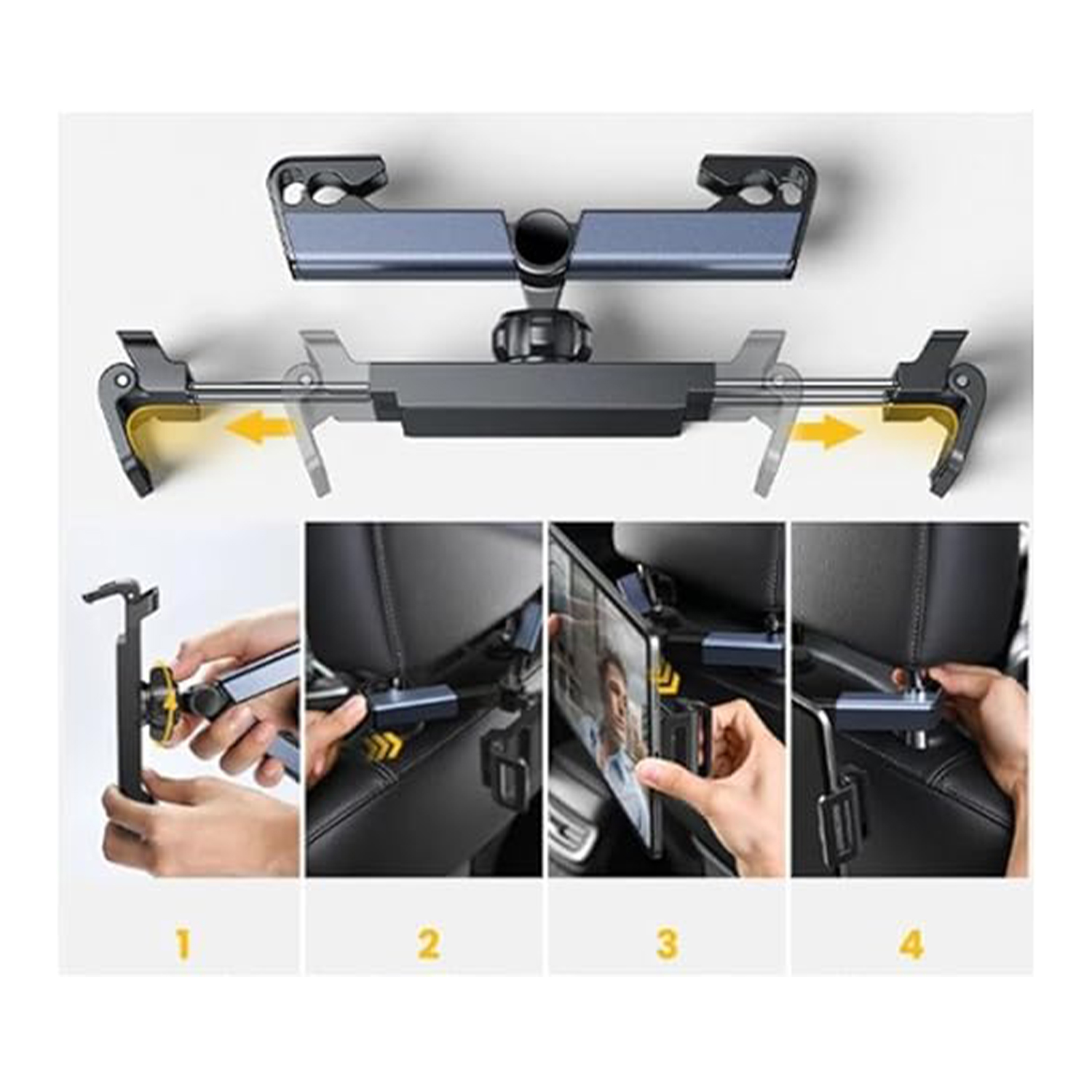 1

2

3

4